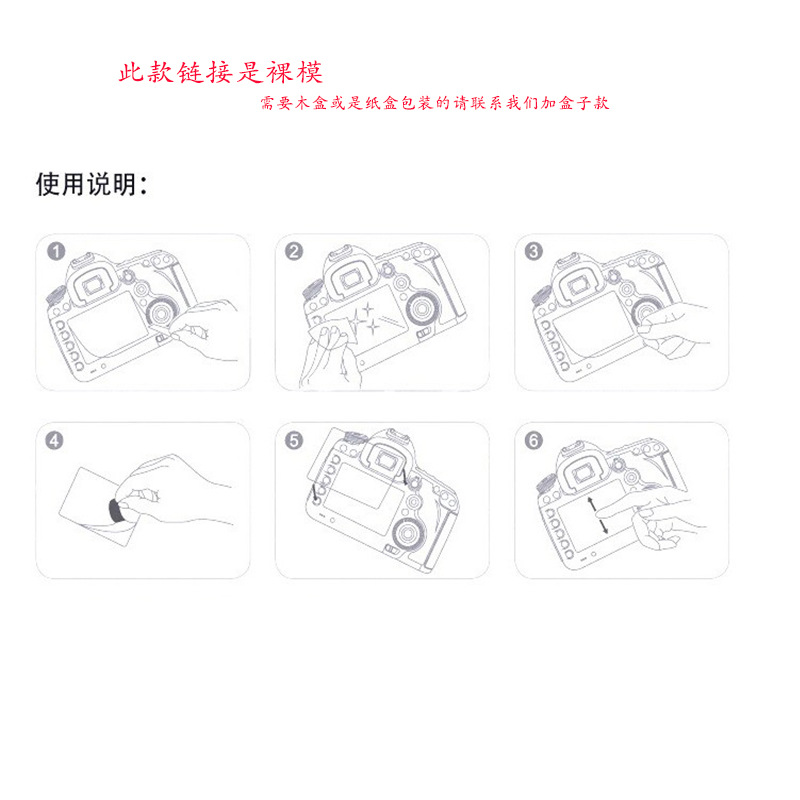 此款链接是裸模

需要木盒或是纸盒包装的请联系我们加盒子款

使用说明:

1

2

3

4

5

6