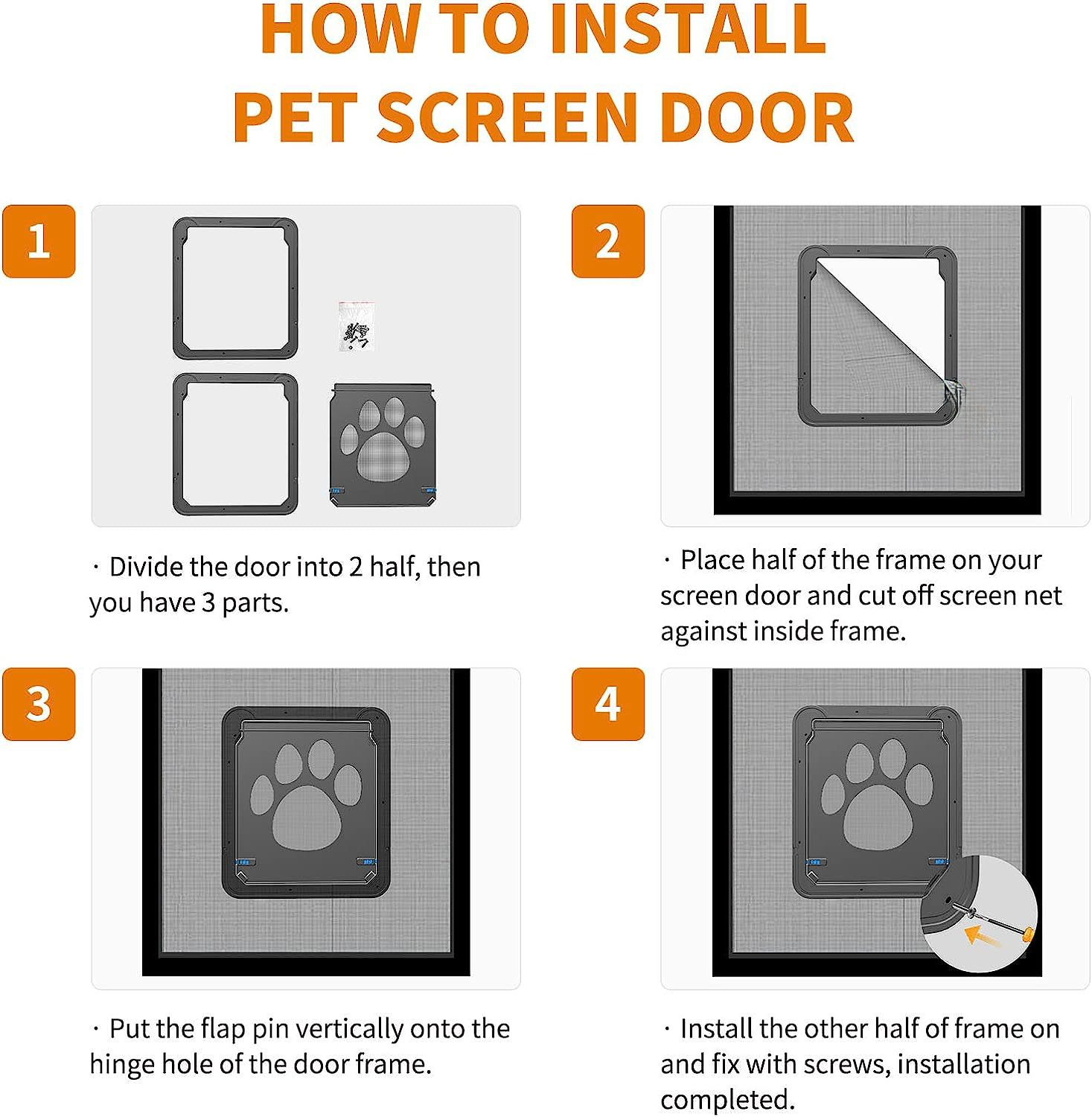 HOW TO INSTALL
PET SCREEN DOOR

1

· Divide the door into 2 half, then you have 3 parts.

2

· Place half of the frame on your screen door and cut off screen net against inside frame.

3

· Put the flap pin vertically onto the hinge hole of the door frame.

4

· Install the other half of frame on and fix with screws, installation completed.