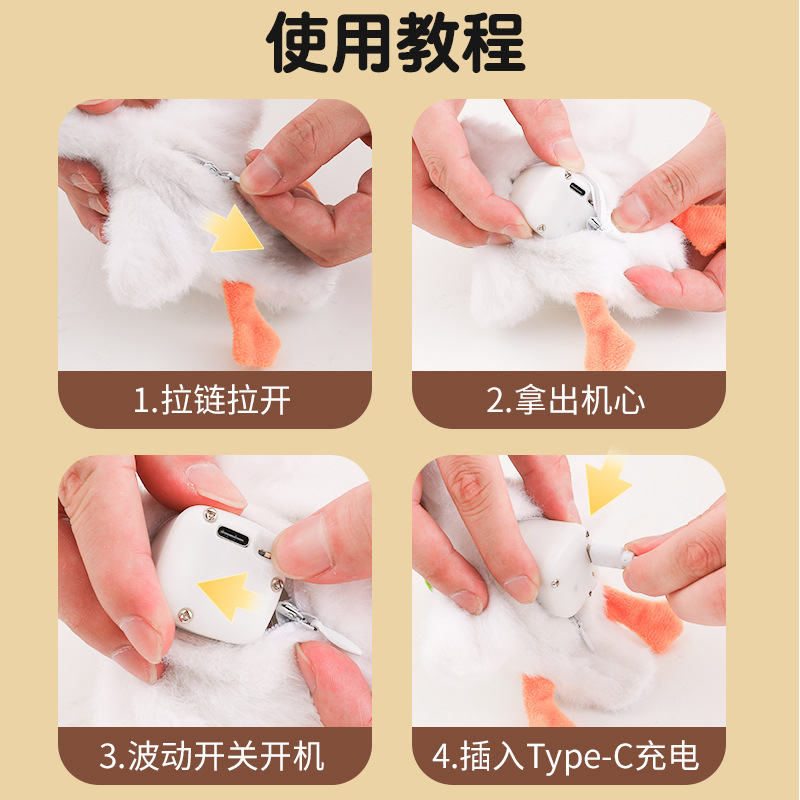 使用教程

1.拉链拉开

2.拿出机心

3.波动开关开机

4.插入Type-C充电