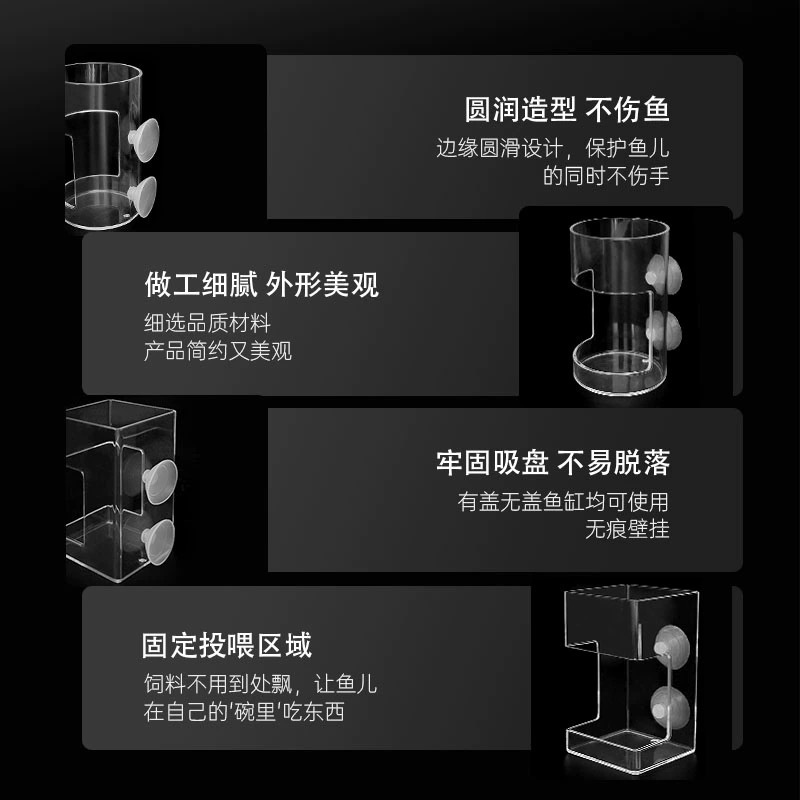 圆润造型 不伤鱼
边缘圆滑设计，保护鱼儿的同时不伤手

做工细腻 外形美观
细选品质材料
产品简约又美观

牢固吸盘 不易脱落
有盖无盖鱼缸均可使用
无痕壁挂

固定投喂区域
饲料不用到处飘，让鱼儿在自己的'碗里'吃东西