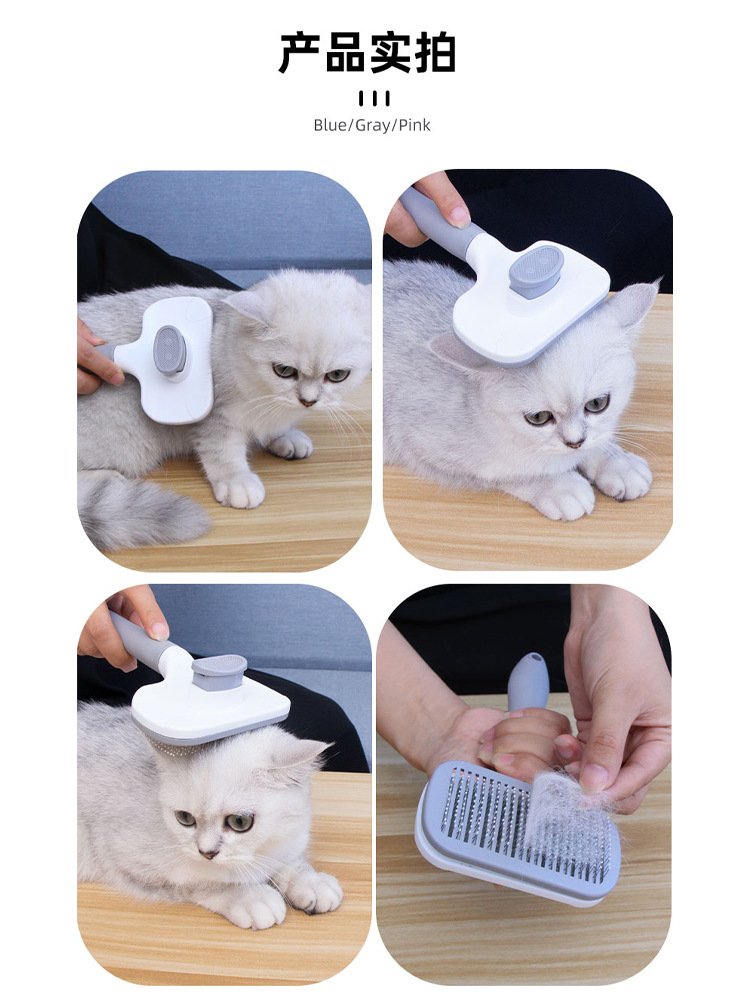 产品实拍

Blue/Gray/Pink