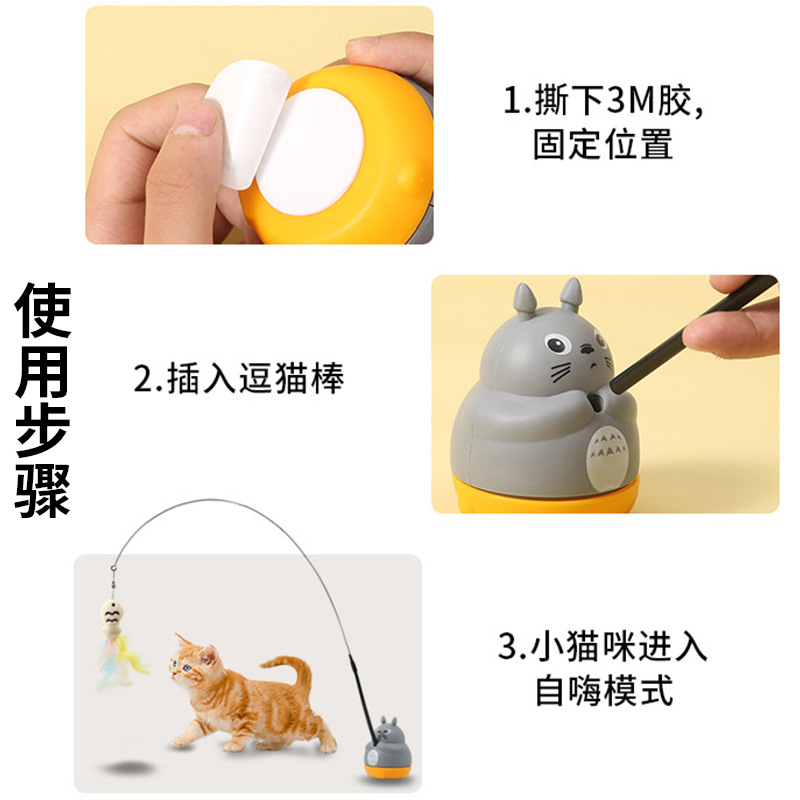 使用步骤

1.撕下3M胶，固定位置

2.插入逗猫棒

3.小猫咪进入自嗨模式