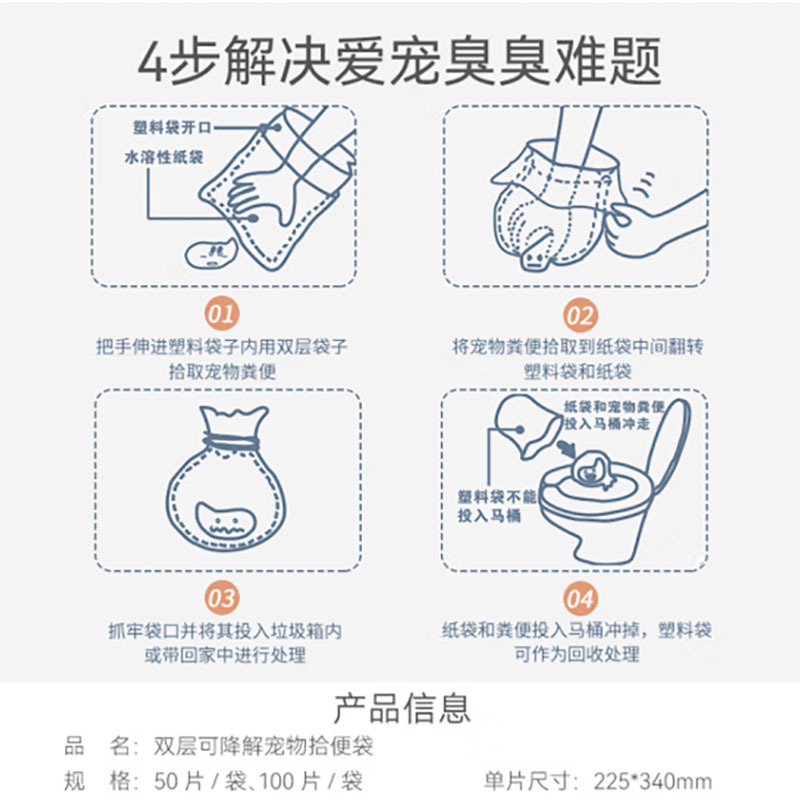 4步解决爱宠臭臭难题

塑料袋开口
水溶性纸袋

01
把手伸进塑料袋子内用双层袋子拾取宠物粪便

02
将宠物粪便拾取到纸袋中间翻转塑料袋和纸袋

03
抓牢袋口并将其投入垃圾箱内或带回家中进行处理

纸袋和宠物粪便投入马桶冲走
塑料袋不能投入马桶

04
纸袋和粪便投入马桶冲掉，塑料袋可作为回收处理

产品信息
品　名：双层可降解宠物拾便袋
规　格：50 片 / 袋、100 片 / 袋　单片尺寸：225*340mm